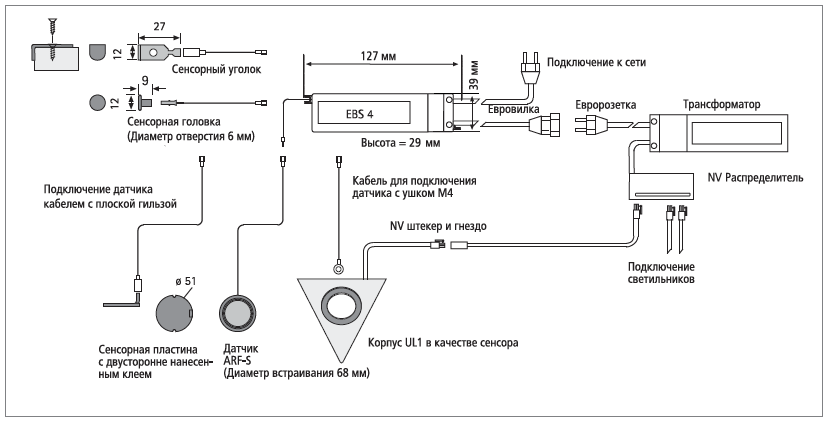 27
12
Сенсорный уголок
9
12
Сенсорная головка
(Диаметр отверстия 6 мм)

127 мм
39 мм
EBS 4
Высота = 29 мм

Подключение к сети
Евровилка
Евророзетка
Трансформатор
NV Распределитель

Подключение датчика кабелем с плоской гильзой

Кабель для подключения датчика с ушком M4

NV штекер и гнездо

Подключение светильников

ø 51

Сенсорная пластина с двусторонне нанесенным клеем

Датчик ARF-S
(Диаметр встраивания 68 мм)

Корпус UL1 в качестве сенсора